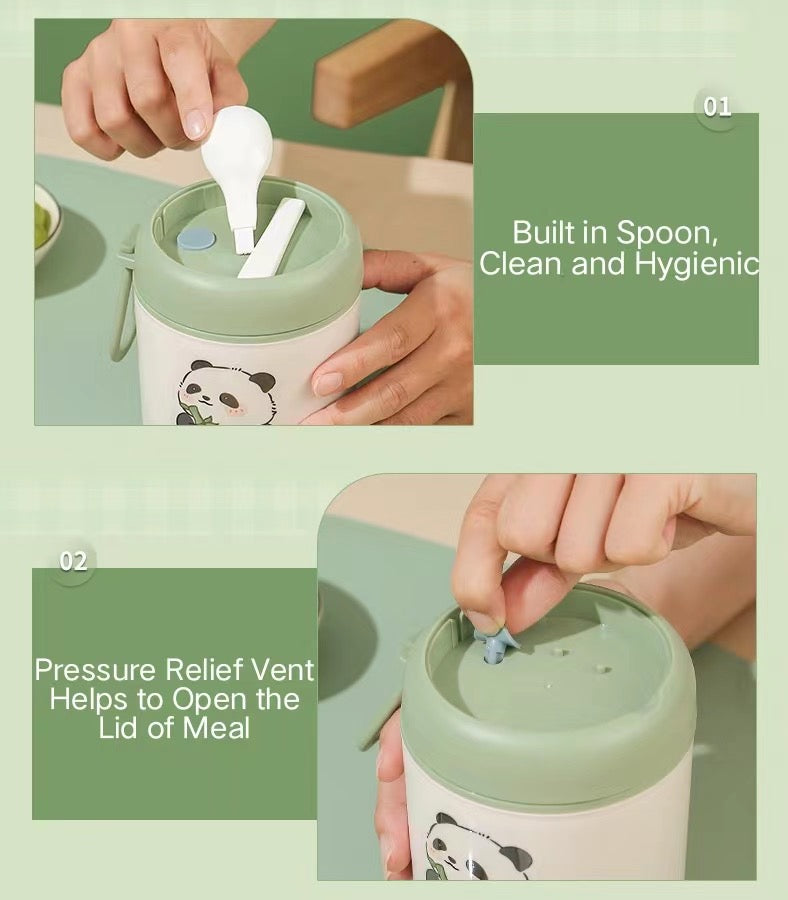 01

Built in Spoon, Clean and Hygienic

02

Pressure Relief Vent Helps to Open the Lid of Meal